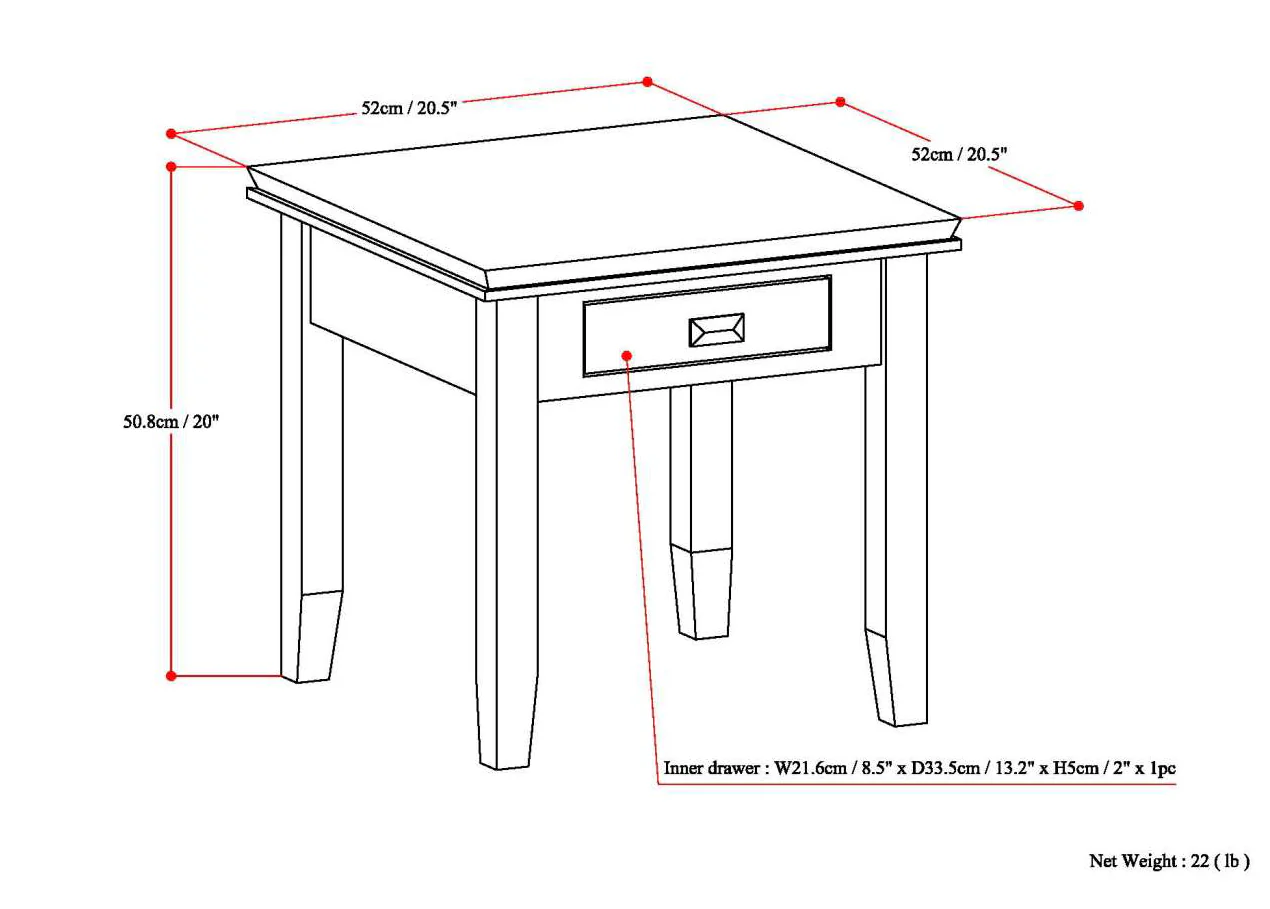 52cm / 20.5"

52cm / 20.5"

50.8cm / 20"

Inner drawer : W21.6cm / 8.5" x D33.5cm / 13.2" x H5cm / 2" x 1pc

Net Weight : 22 ( lb )